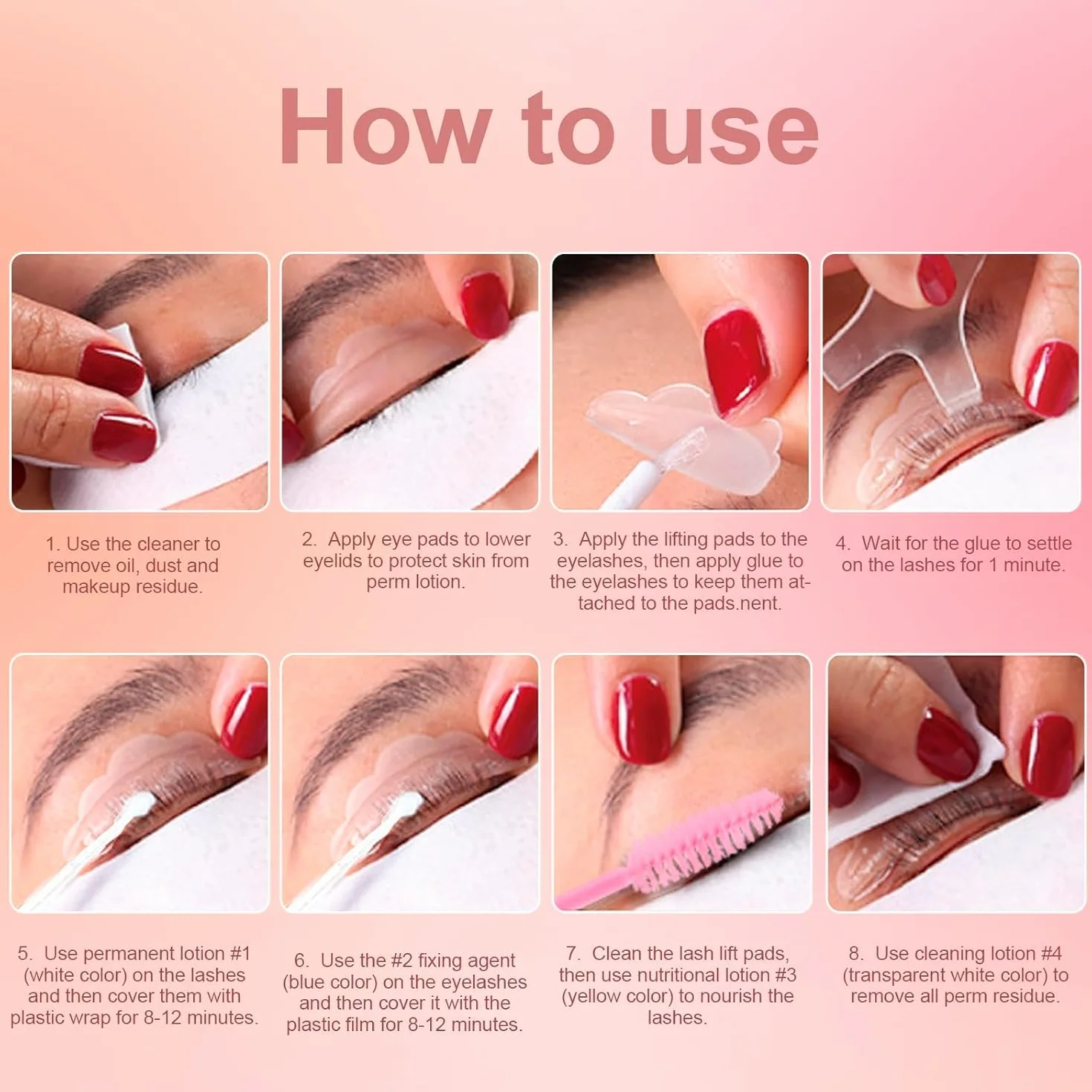 How to use

1. Use the cleaner to remove oil, dust and makeup residue.

2. Apply eye pads to lower eyelids to protect skin from perm lotion.

3. Apply the lifting pads to the eyelashes, then apply glue to the eyelashes to keep them attached to the pads.nent.

4. Wait for the glue to settle on the lashes for 1 minute.

5. Use permanent lotion #1 (white color) on the lashes and then cover them with plastic wrap for 8-12 minutes.

6. Use the #2 fixing agent (blue color) on the eyelashes and then cover it with the plastic film for 8-12 minutes.

7. Clean the lash lift pads, then use nutritional lotion #3 (yellow color) to nourish the lashes.

8. Use cleaning lotion #4 (transparent white color) to remove all perm residue.